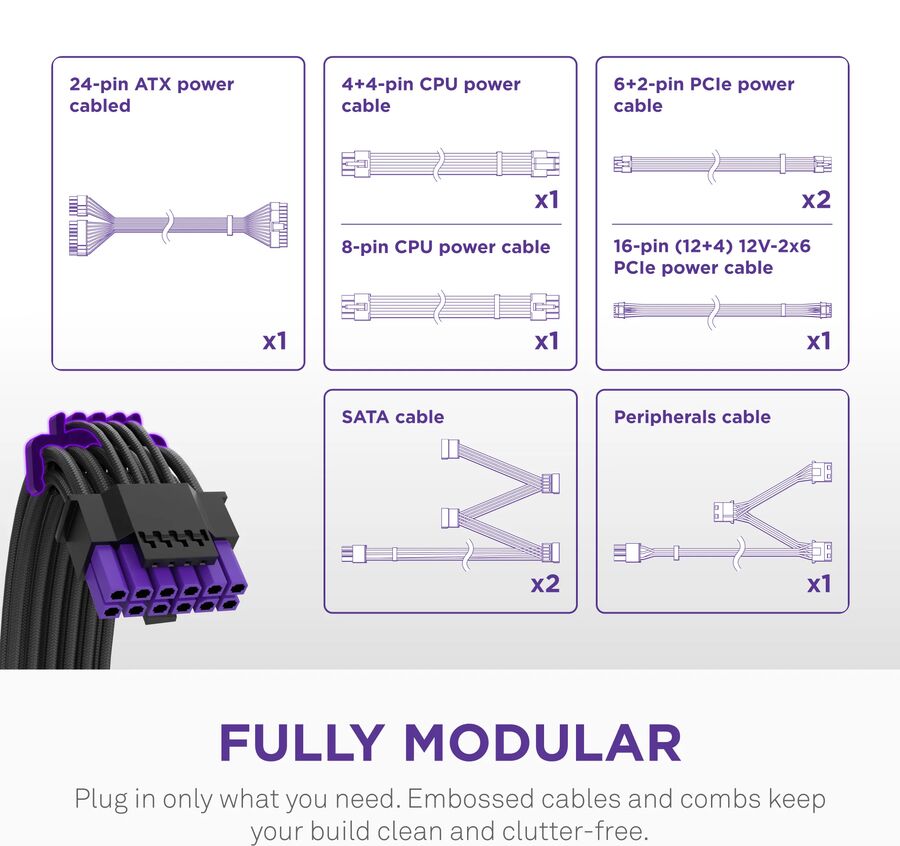 24-pin ATX power cabled

x1

4+4-pin CPU power cable

x1

8-pin CPU power cable

x1

6+2-pin PCIe power cable

x2

16-pin (12+4) 12V-2x6 PCIe power cable

x1

SATA cable

x2

Peripherals cable

x1

FULLY MODULAR

Plug in only what you need. Embossed cables and combs keep your build clean and clutter-free.