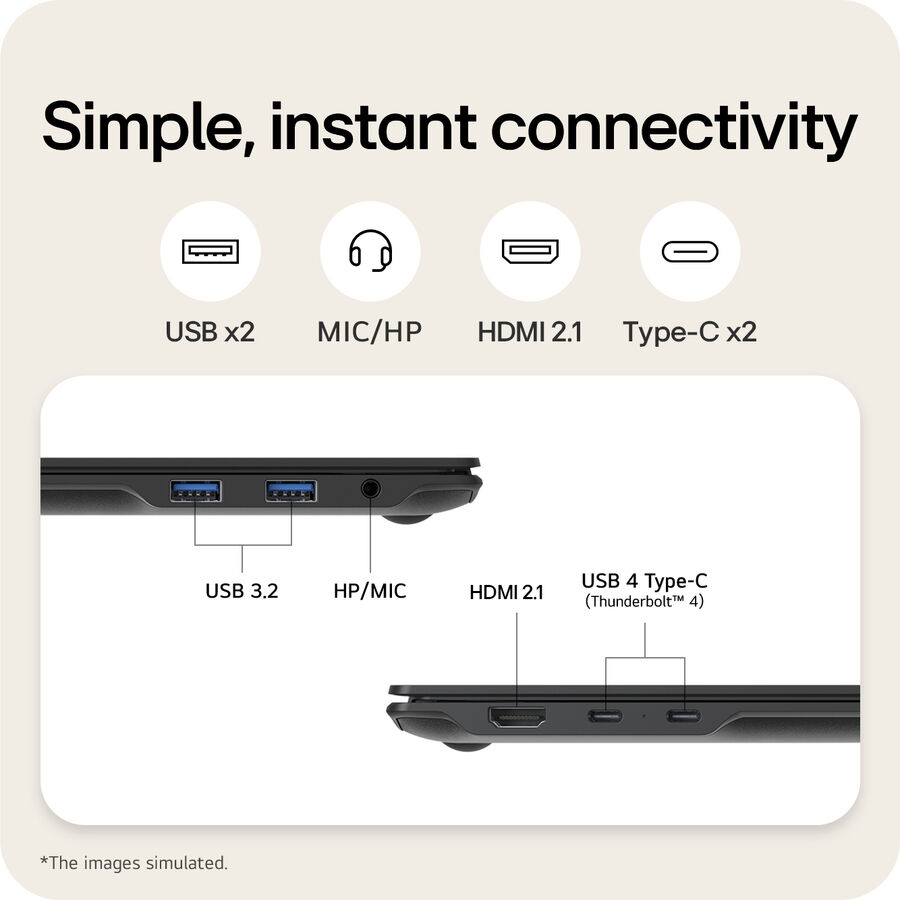 Simple, instant connectivity

USB x2
MIC/HP
HDMI 2.1
Type-C x2

USB 3.2
HP/MIC
HDMI 2.1
USB 4 Type-C
(Thunderbolt™ 4)

*The images simulated.